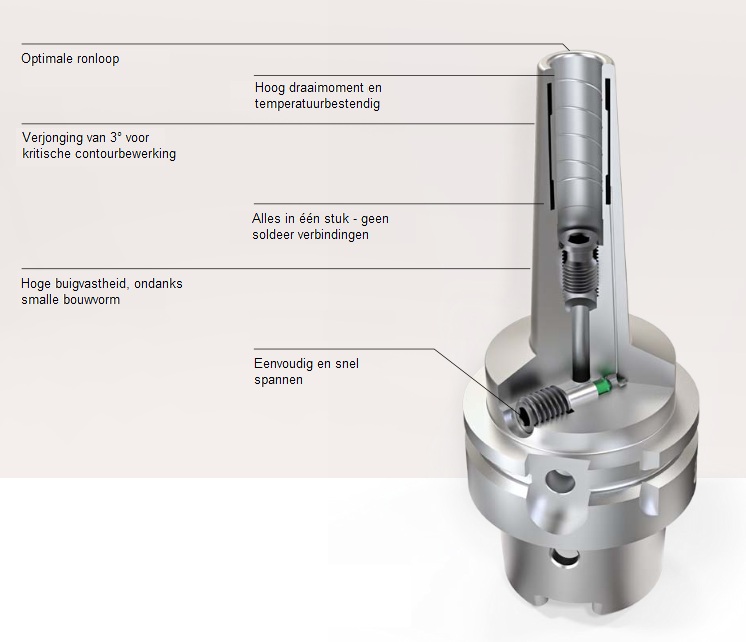 Optimale ronloop

Hoog draaimoment en temperatuurbestendig

Verjonging van 3° voor kritische contourbewerking

Alles in één stuk - geen soldeer verbindingen

Hoge buigvastheid, ondanks smalle bouwvorm

Eenvoudig en snel spannen