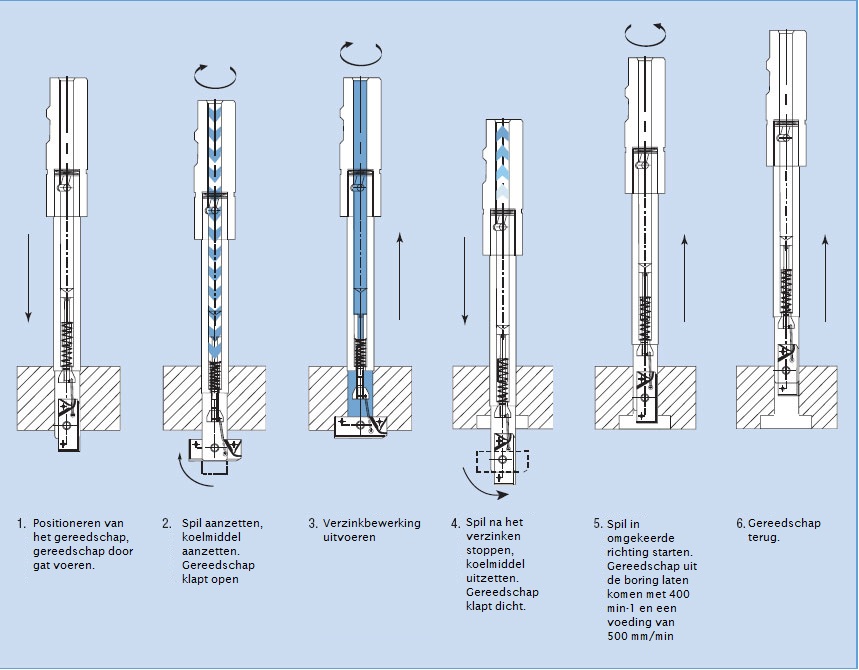 1. Positioneren van het gereedschap, gereedschap door gat voeren.

2. Spil aanzetten, koelmiddel aanzetten. Gereedschap klapt open

3. Verzinkbewerking uitvoeren

4. Spil na het verzinken stoppen, koelmiddel uitzetten. Gereedschap klapt dicht.

5. Spil in omgekeerde richting starten. Gereedschap uit de boring laten komen met 400 min-1 en een voeding van 500 mm/min

6. Gereedschap terug.